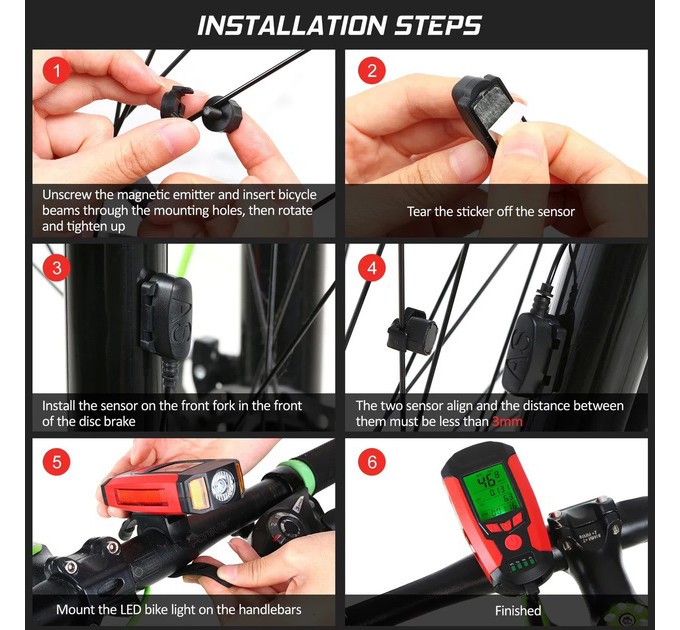 INSTALLATION STEPS

1

Unscrew the magnetic emitter and insert bicycle beams through the mounting holes, then rotate and tighten up

2

Tear the sticker off the sensor

3

Install the sensor on the front fork in the front of the disc brake

4

The two sensor align and the distance between them must be less than 3mm

5

Mount the LED bike light on the handlebars

6

Finished